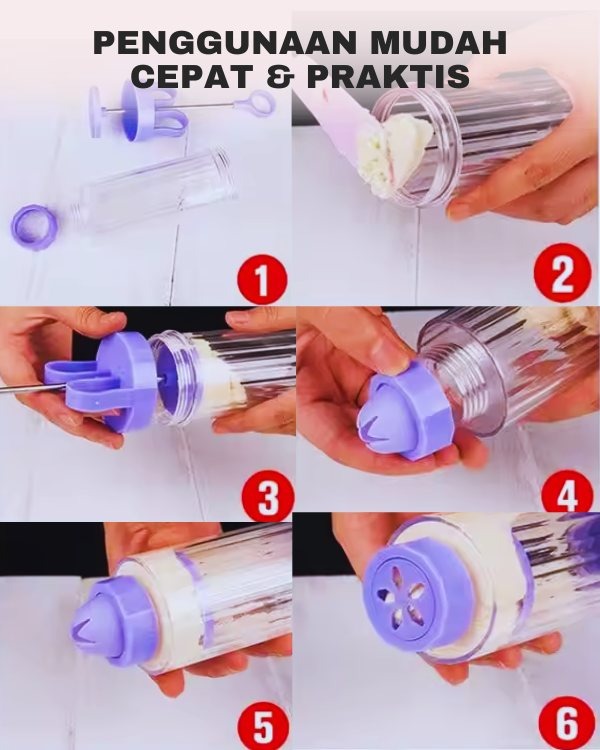 PENGGUNAAN MUDAH
CEPAT & PRAKTIS

1

2

3

4

5

6