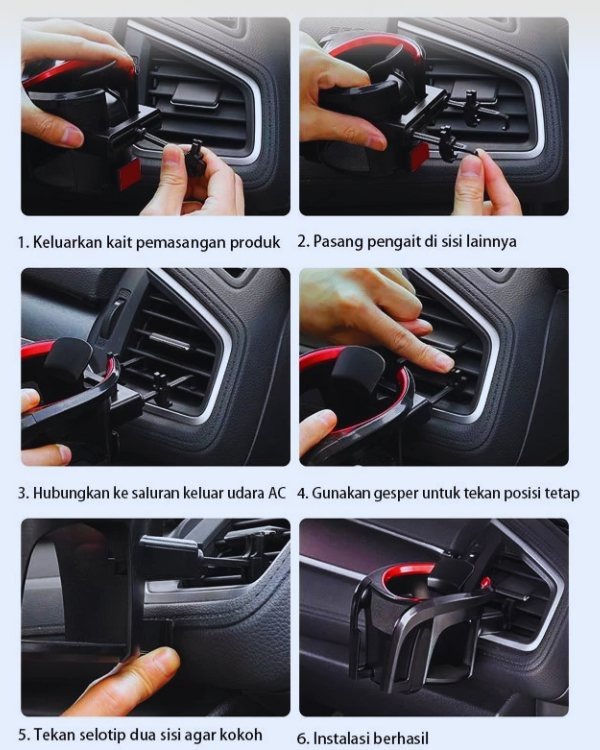 1. Keluarkan kait pemasangan produk

2. Pasang pengait di sisi lainnya

3. Hubungkan ke saluran keluar udara AC

4. Gunakan gesper untuk tekan posisi tetap

5. Tekan selotip dua sisi agar kokoh

6. Instalasi berhasil