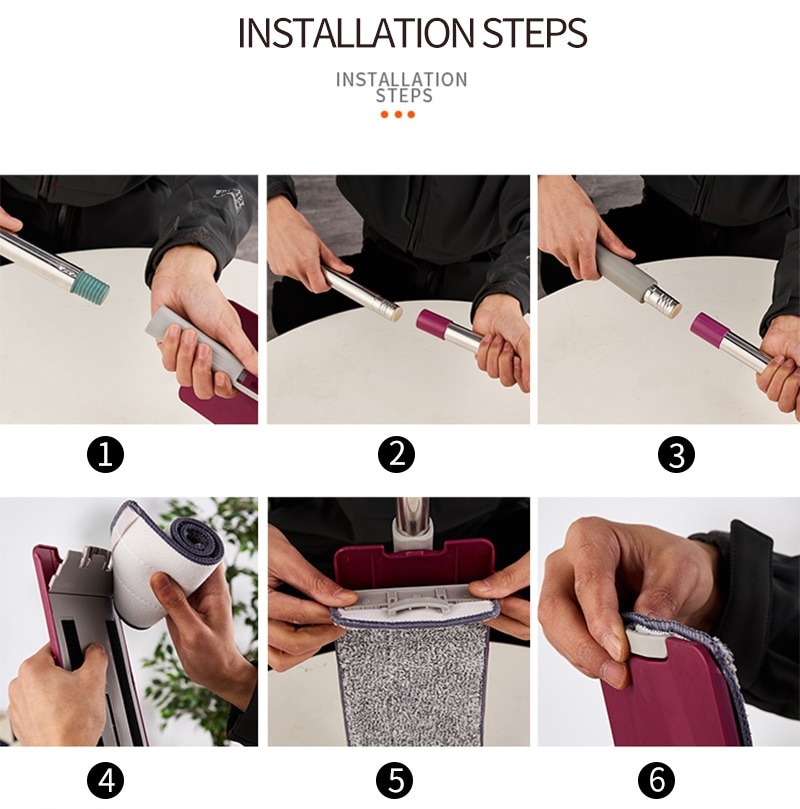 INSTALLATION STEPS

INSTALLATION STEPS

1

2

3

4

5

6