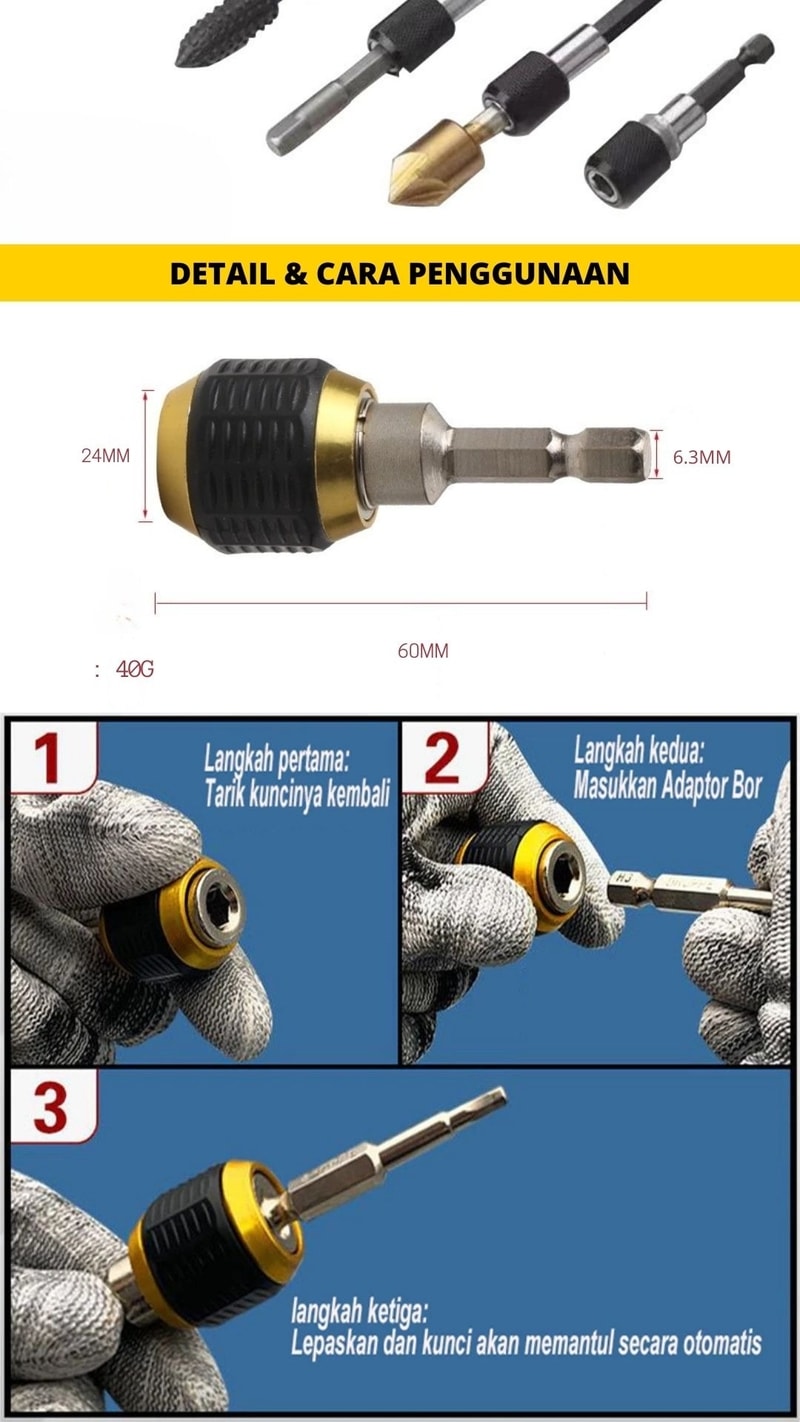 DETAIL & CARA PENGGUNAAN

24MM

6.3MM

60MM

: 40G

1

Langkah pertama:
Tarik kuncinya kembali

2

Langkah kedua:
Masukkan Adaptor Bor

3

langkah ketiga:
Lepaskan dan kunci akan memantul secara otomatis