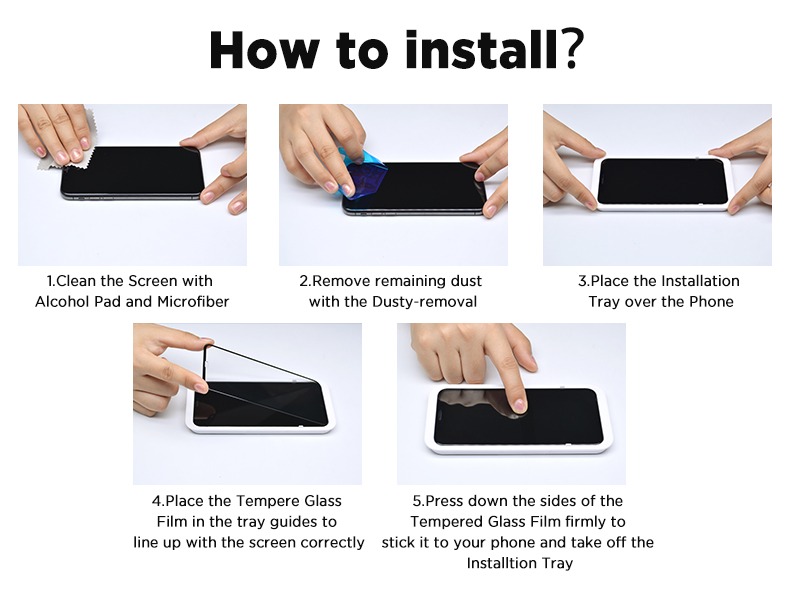 How to install?

1.Clean the Screen with Alcohol Pad and Microfiber

2.Remove remaining dust with the Dusty-removal

3.Place the Installation Tray over the Phone

4.Place the Tempere Glass Film in the tray guides to line up with the screen correctly

5.Press down the sides of the Tempered Glass Film firmly to stick it to your phone and take off the Installtion Tray