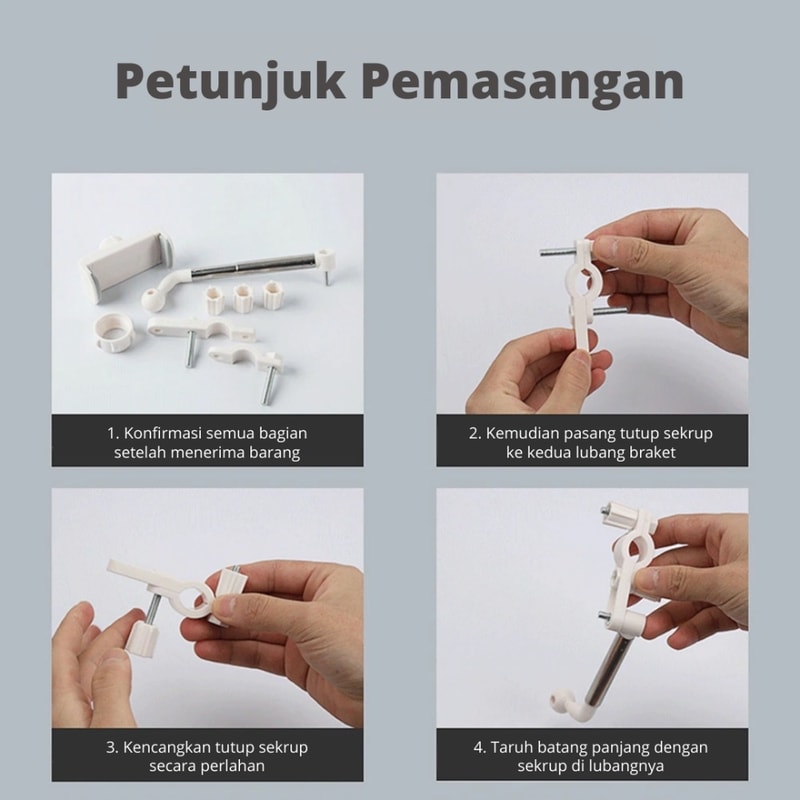 Petunjuk Pemasangan

1. Konfirmasi semua bagian setelah menerima barang

2. Kemudian pasang tutup sekrup ke kedua lubang braket

3. Kencangkan tutup sekrup secara perlahan

4. Taruh batang panjang dengan sekrup di lubangnya