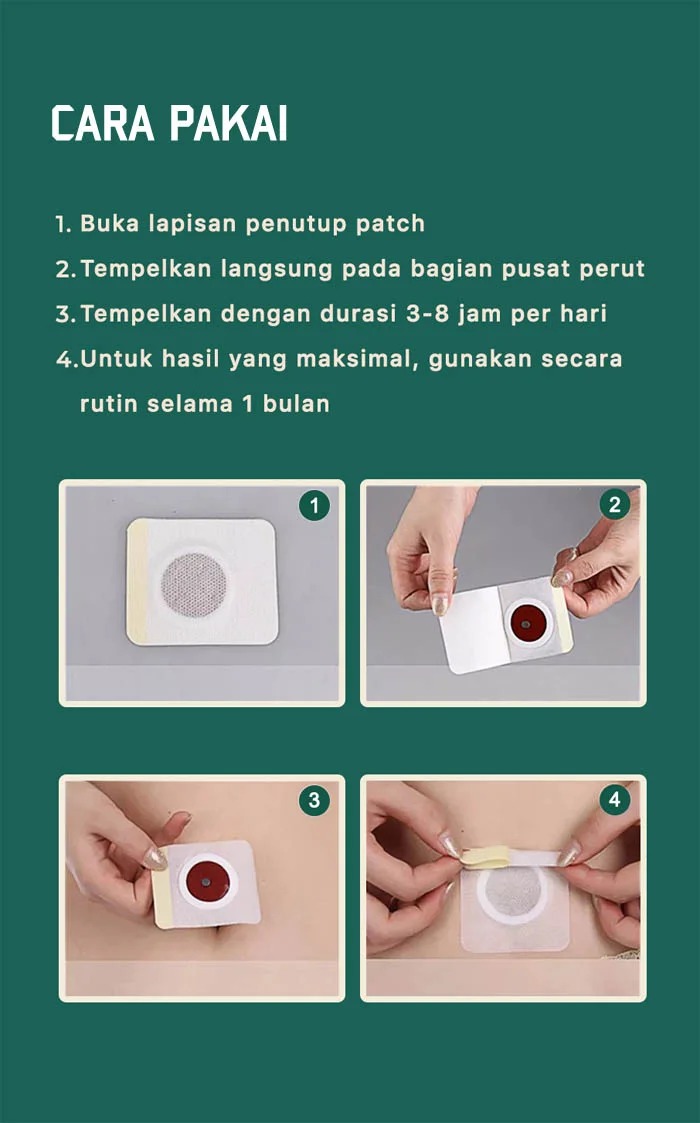 CARA PAKAI

1. Buka lapisan penutup patch
2. Tempelkan langsung pada bagian pusat perut
3. Tempelkan dengan durasi 3-8 jam per hari
4. Untuk hasil yang maksimal, gunakan secara rutin selama 1 bulan

1

2

3

4