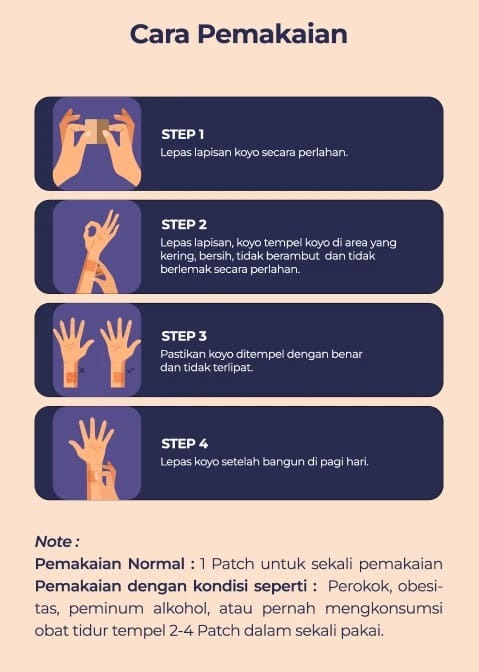 Cara Pemakaian

STEP 1
Lepas lapisan koyo secara perlahan.

STEP 2
Lepas lapisan, koyo tempel koyo di area yang kering, bersih, tidak berambut dan tidak berlemak secara perlahan.

STEP 3
Pastikan koyo ditempel dengan benar dan tidak terlipat.

STEP 4
Lepas koyo setelah bangun di pagi hari.

Note :
Pemakaian Normal : 1 Patch untuk sekali pemakaian
Pemakaian dengan kondisi seperti : Perokok, obesitas, peminum alkohol, atau pernah mengkonsumsi obat tidur tempel 2-4 Patch dalam sekali pakai.