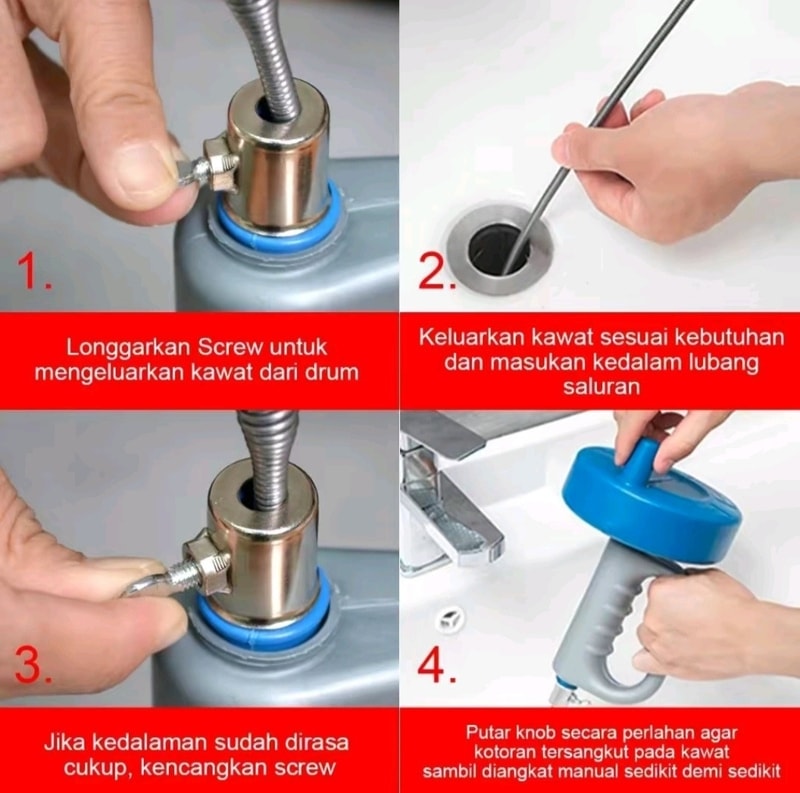 1.

Longgarkan Screw untuk mengeluarkan kawat dari drum

2.

Keluarkan kawat sesuai kebutuhan dan masukan kedalam lubang saluran

3.

Jika kedalaman sudah dirasa cukup, kencangkan screw

4.

Putar knob secara perlahan agar kotoran tersangkut pada kawat sambil diangkat manual sedikit demi sedikit