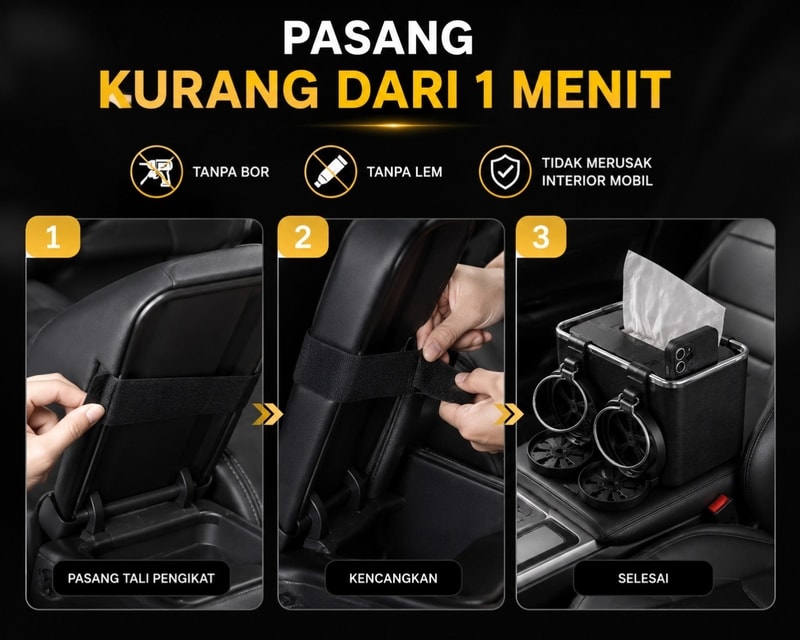 PASANG
KURANG DARI 1 MENIT

TANPA BOR

TANPA LEM

TIDAK MERUSAK INTERIOR MOBIL

1

PASANG TALI PENGIKAT

2

KENCANGKAN

3

SELESAI