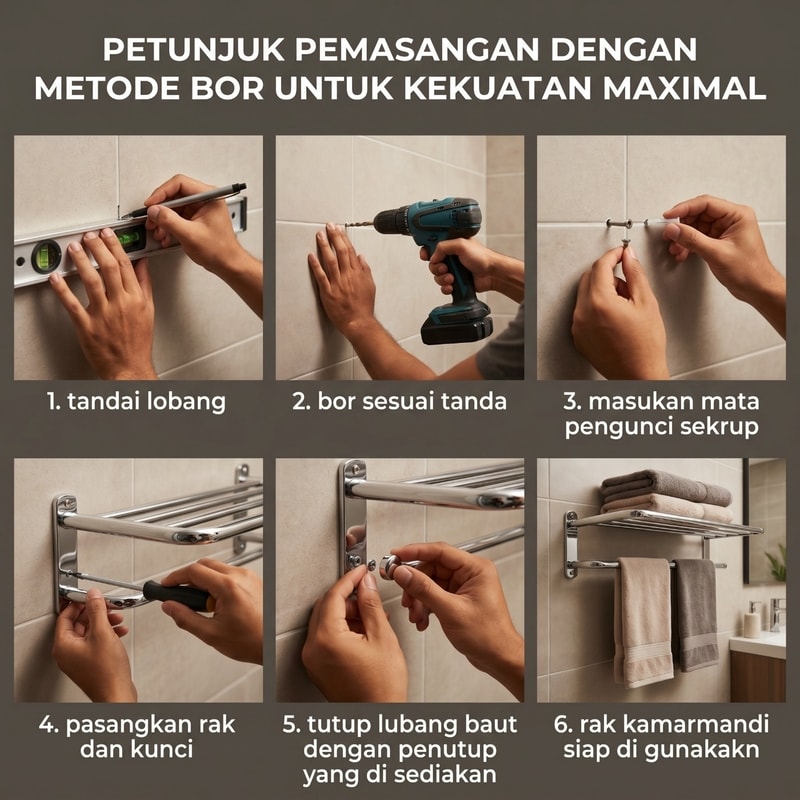 PETUNJUK PEMASANGAN DENGAN METODE BOR UNTUK KEKUATAN MAXIMAL

1. tandai lobang

2. bor sesuai tanda

3. masukan mata pengunci sekrup

4. pasangkan rak dan kunci

5. tutup lubang baut dengan penutup yang di sediakan

6. rak kamarmandi siap di gunakakn