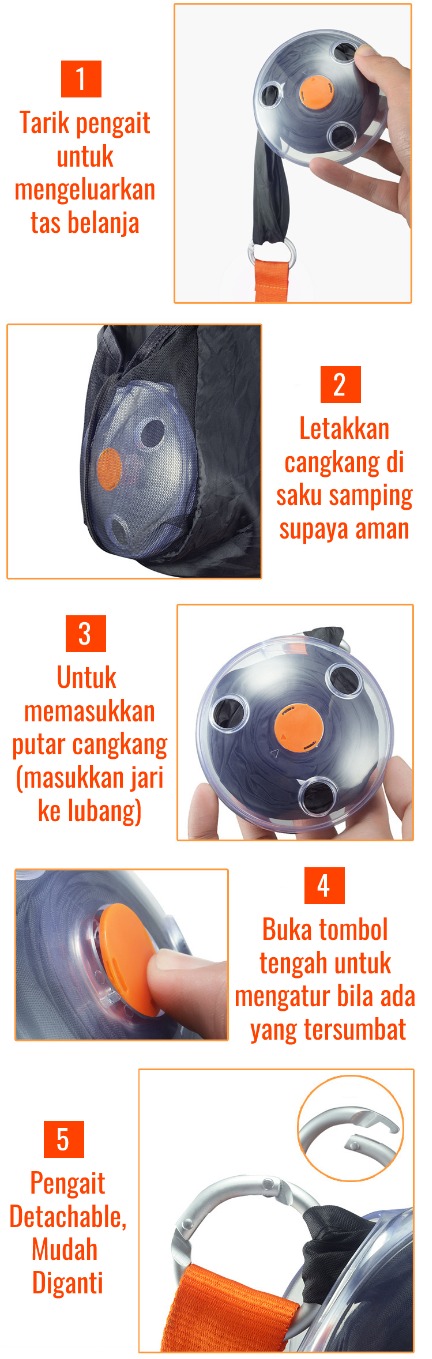 1
Tarik pengait untuk mengeluarkan tas belanja

2
Letakkan cangkang di saku samping supaya aman

3
Untuk memasukkan putar cangkang (masukkan jari ke lubang)

4
Buka tombol tengah untuk mengatur bila ada yang tersumbat

5
Pengait Detachable, Mudah Diganti