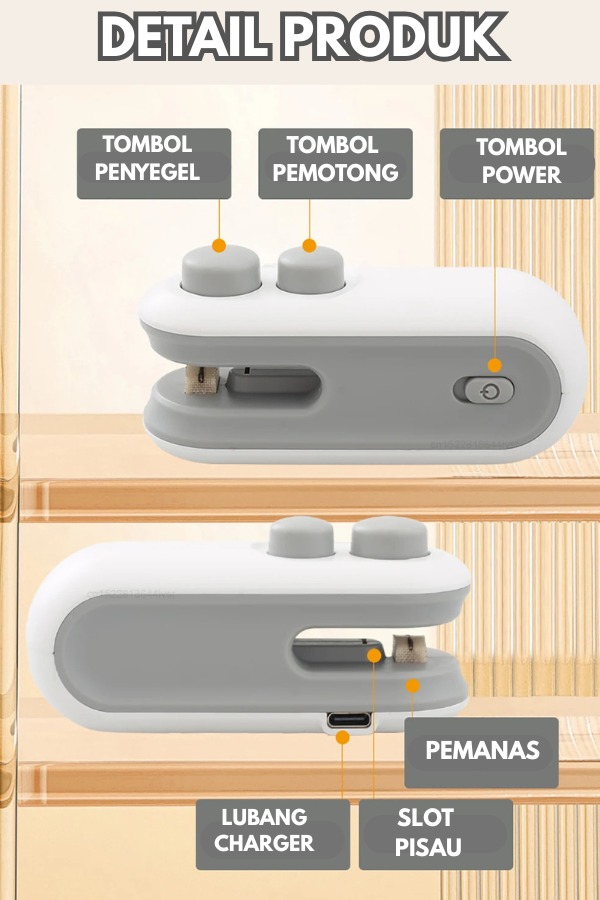 DETAIL PRODUK

TOMBOL PENYEGEL

TOMBOL PEMOTONG

TOMBOL POWER

PEMANAS

LUBANG CHARGER

SLOT PISAU