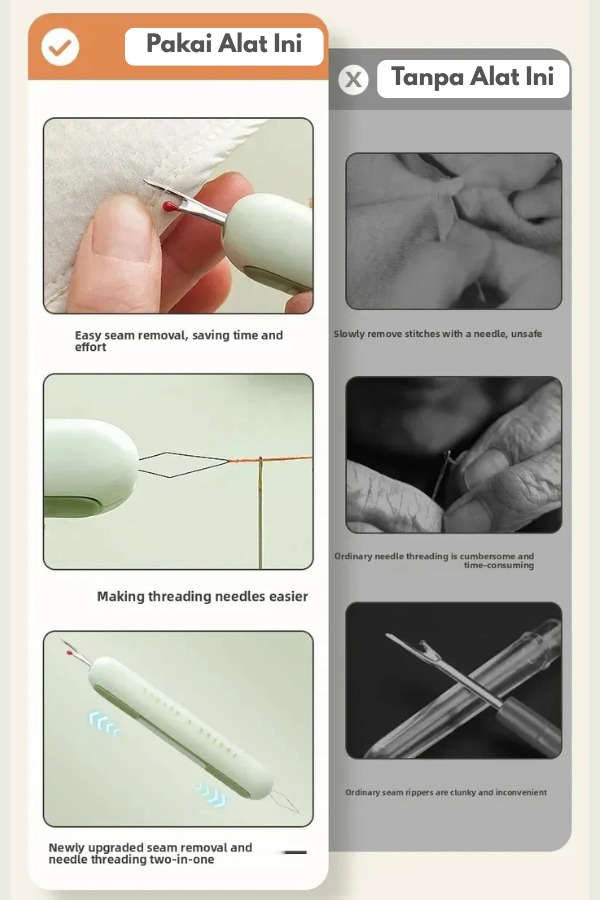 Pakai Alat Ini

Easy seam removal, saving time and effort

Making threading needles easier

Newly upgraded seam removal and needle threading two-in-one

X Tanpa Alat Ini

Slowly remove stitches with a needle, unsafe

Ordinary needle threading is cumbersome and time-consuming

Ordinary seam rippers are clunky and inconvenient