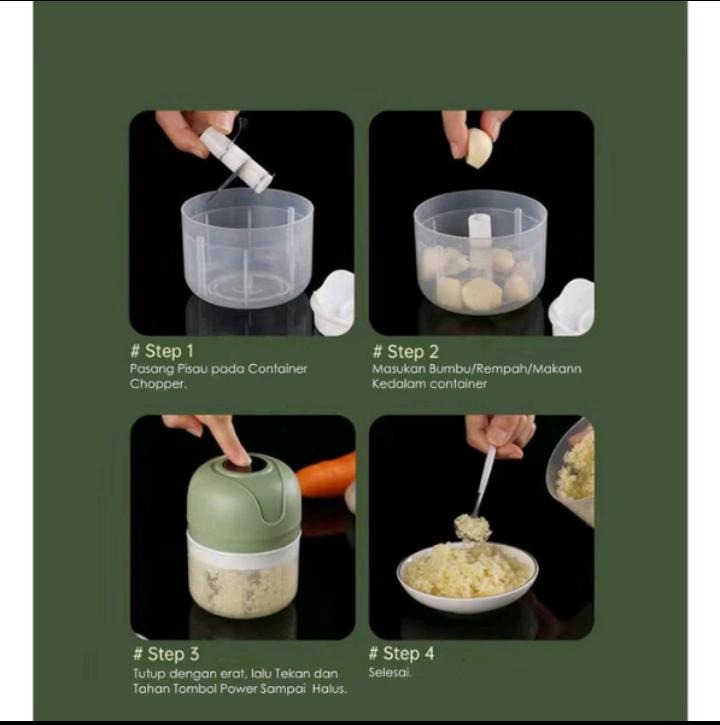 # Step 1
Pasang Pisau pada Container Chopper.

# Step 2
Masukan Bumbu/Rempah/Makann Kedalam container

# Step 3
Tutup dengan erat, lalu Tekan dan Tahan Tombol Power Sampai Halus.

# Step 4
Selesai.