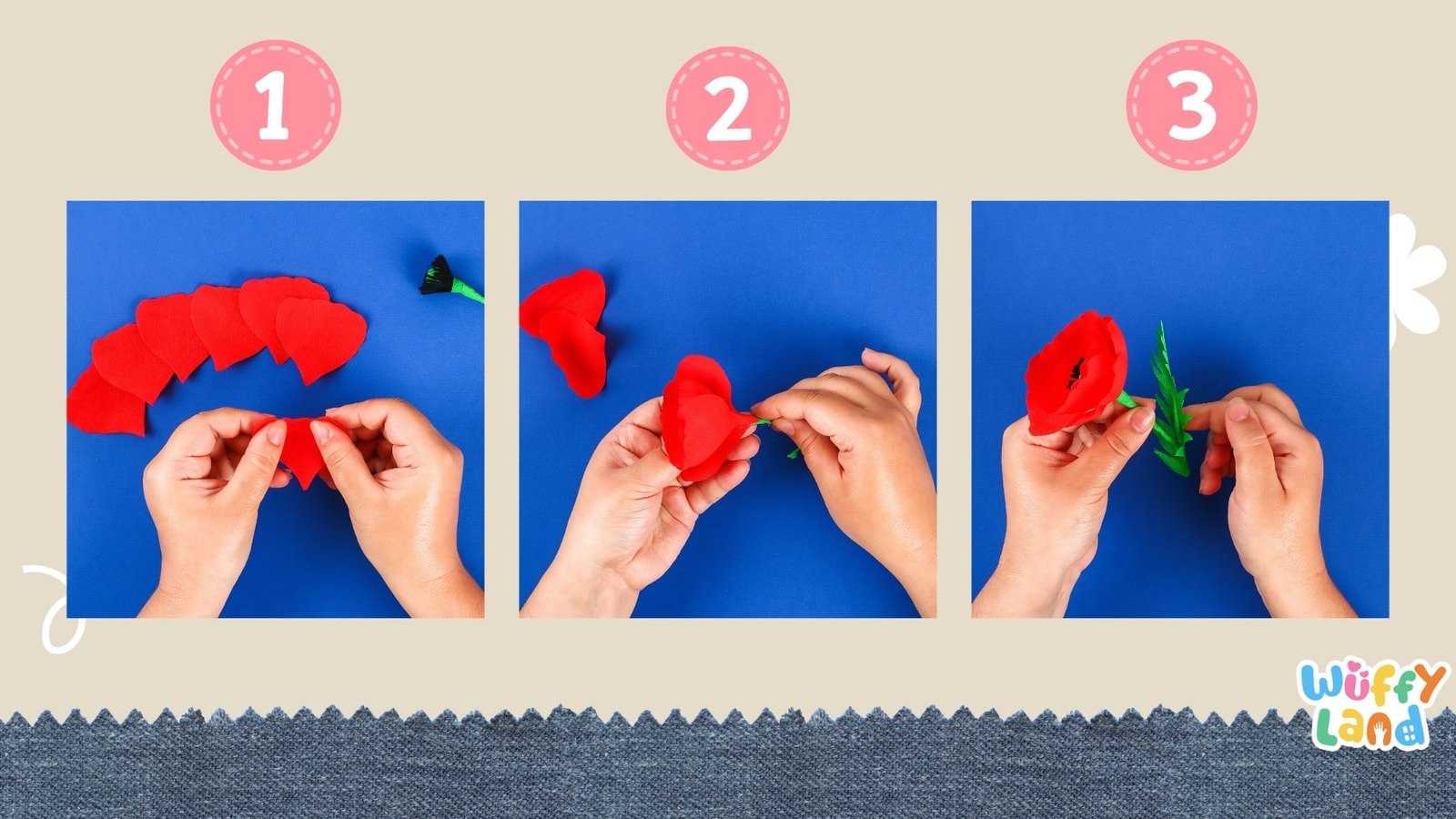 1

2

3

Wuffy Land